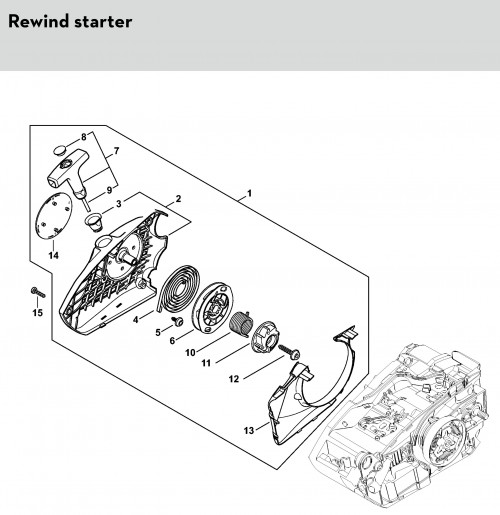 Rewind starter

8
7
9
3
2
1
14
15
4
5
6
10
11
12
13